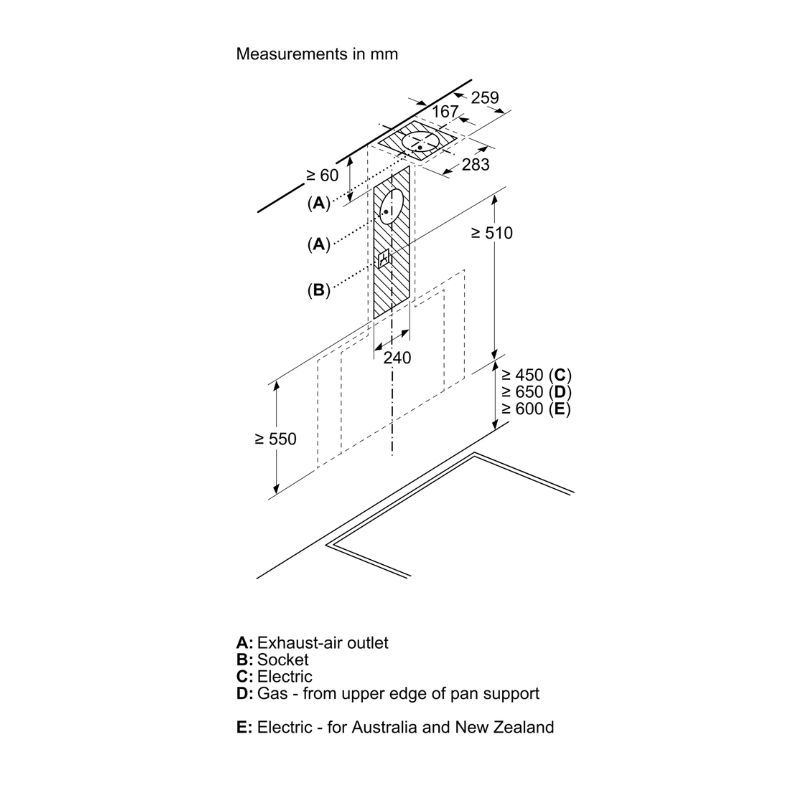 Measurements in mm

259
167
283
≥ 60
(A)
(A)
(B)
≥ 510
240
≥ 450 (C)
≥ 650 (D)
≥ 600 (E)
≥ 550

A: Exhaust-air outlet
B: Socket
C: Electric
D: Gas - from upper edge of pan support

E: Electric - for Australia and New Zealand