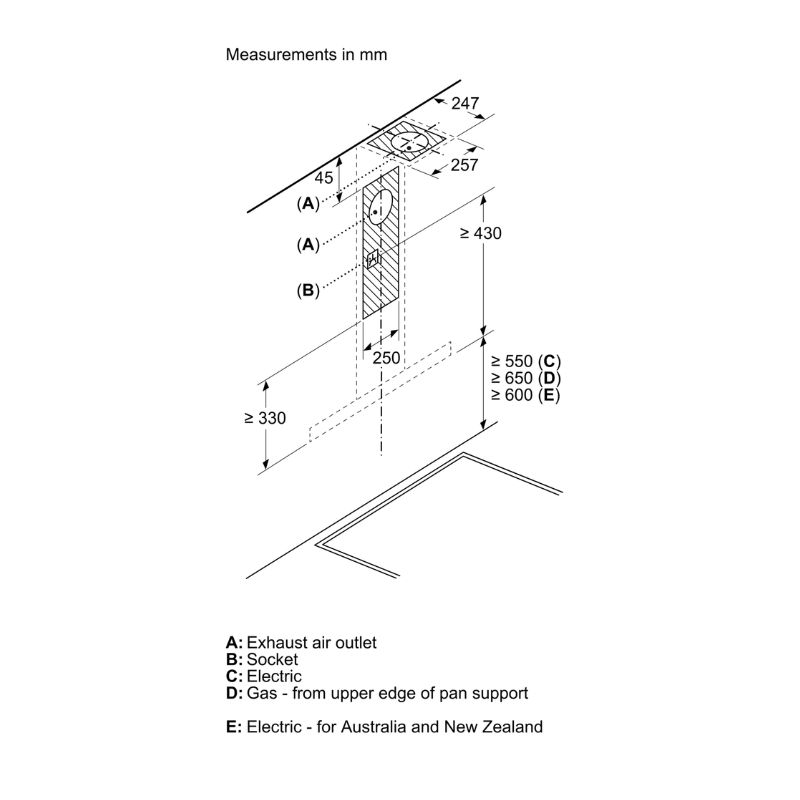 Measurements in mm

247

257

45

(A)

(A)

(B)

≥ 430

250

≥ 550 (C)
≥ 650 (D)
≥ 600 (E)

≥ 330

A: Exhaust air outlet
B: Socket
C: Electric
D: Gas - from upper edge of pan support

E: Electric - for Australia and New Zealand